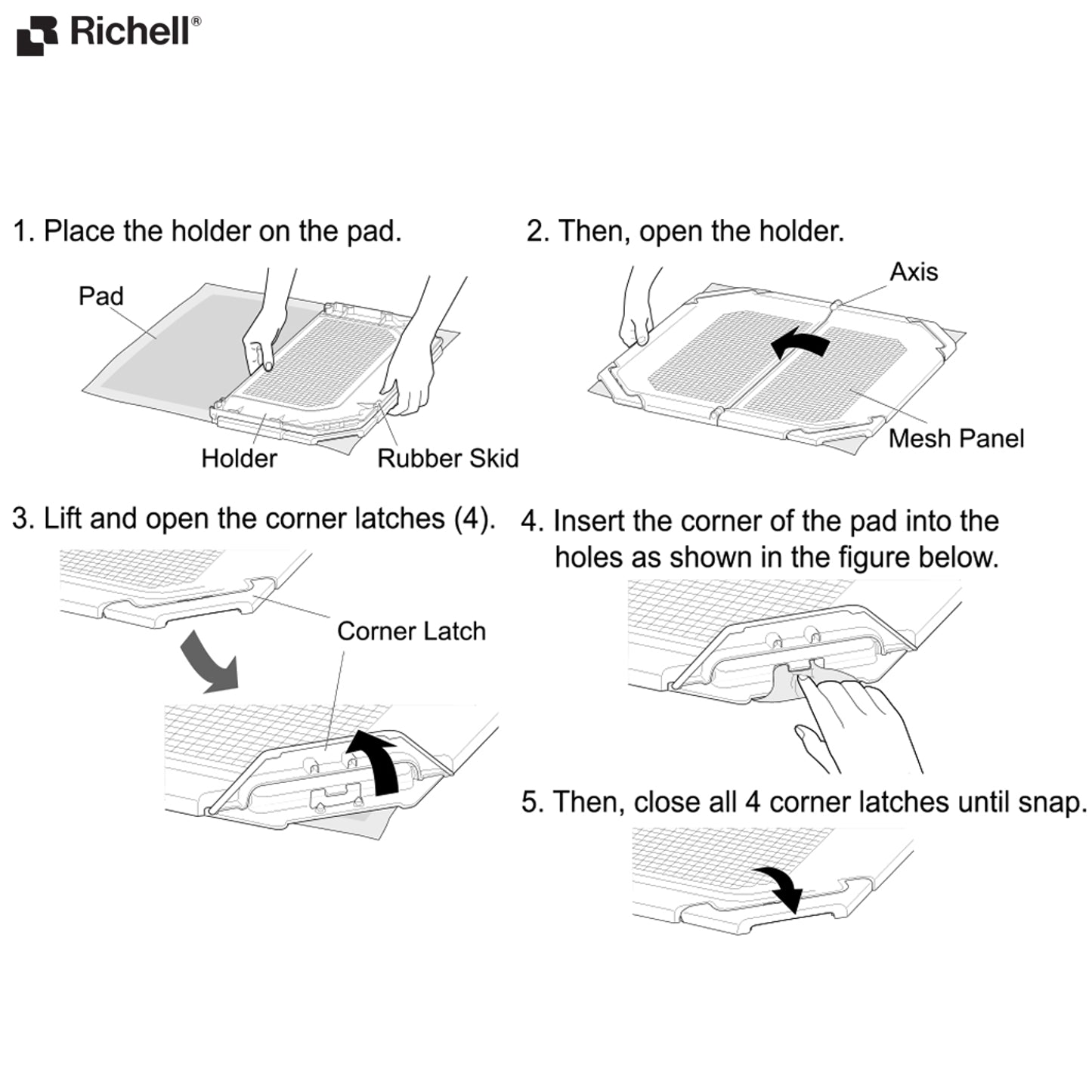 Richell®

1. Place the holder on the pad.

Pad

Holder

Rubber Skid

2. Then, open the holder.

Axis

Mesh Panel

3. Lift and open the corner latches (4).

Corner Latch

4. Insert the corner of the pad into the holes as shown in the figure below.

5. Then, close all 4 corner latches until snap.