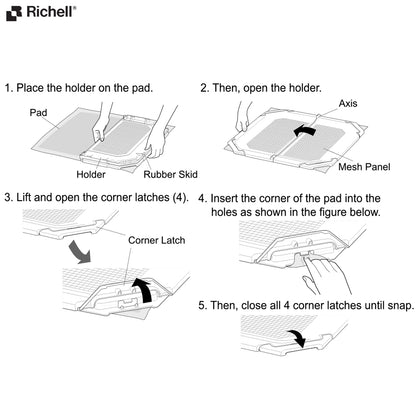 Richell®

1. Place the holder on the pad.

Pad

Holder

Rubber Skid

2. Then, open the holder.

Axis

Mesh Panel

3. Lift and open the corner latches (4).

Corner Latch

4. Insert the corner of the pad into the holes as shown in the figure below.

5. Then, close all 4 corner latches until snap.